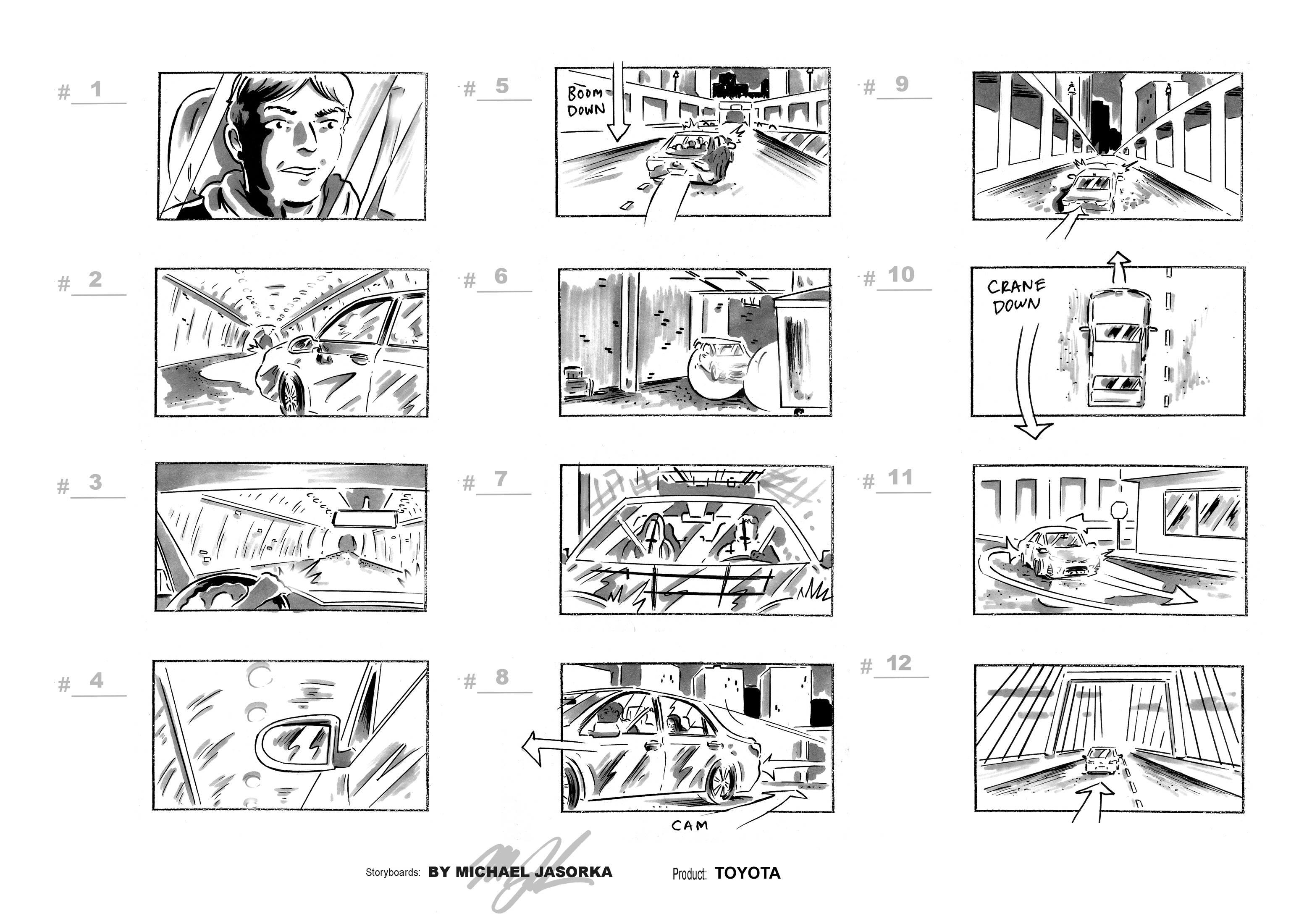 # 1

# 2

# 3

# 4

# 5

BOOM DOWN

# 6

# 7

# 8

CAM

# 9

# 10

CRANE DOWN

# 11

# 12

Storyboards: BY MICHAEL JASORKA

Product: TOYOTA